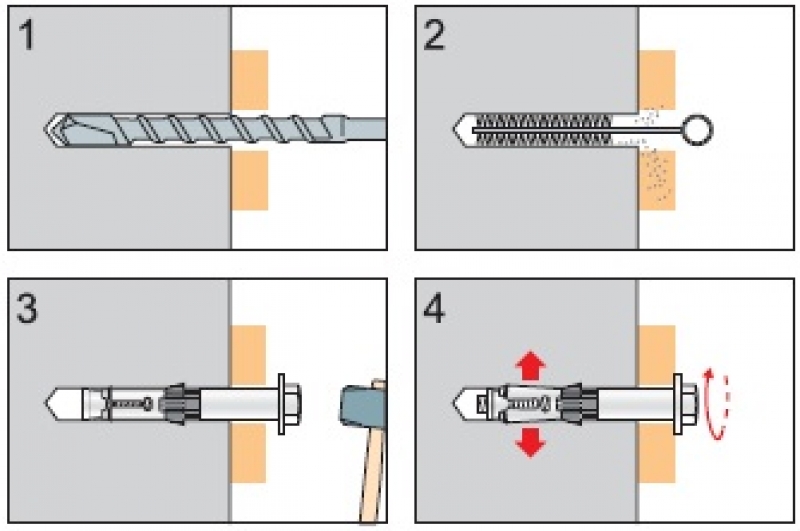 1

2

3

4